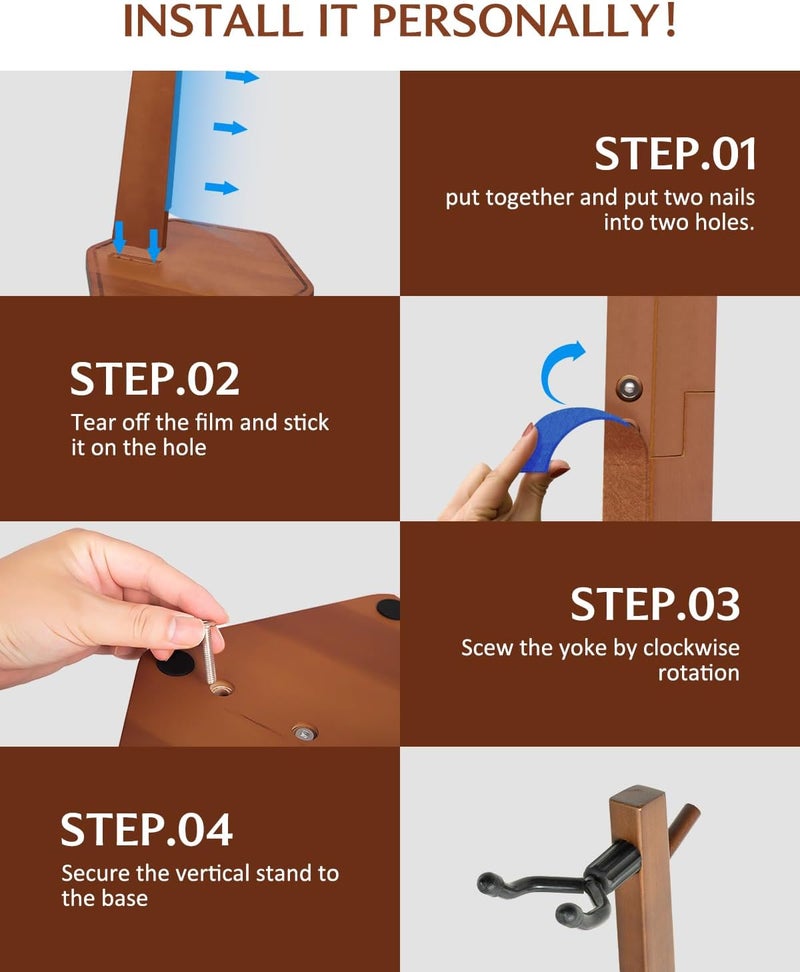 INSTALL IT PERSONALLY!

STEP.01
put together and put two nails into two holes.

STEP.02
Tear off the film and stick it on the hole

STEP.03
Scew the yoke by clockwise rotation

STEP.04
Secure the vertical stand to the base